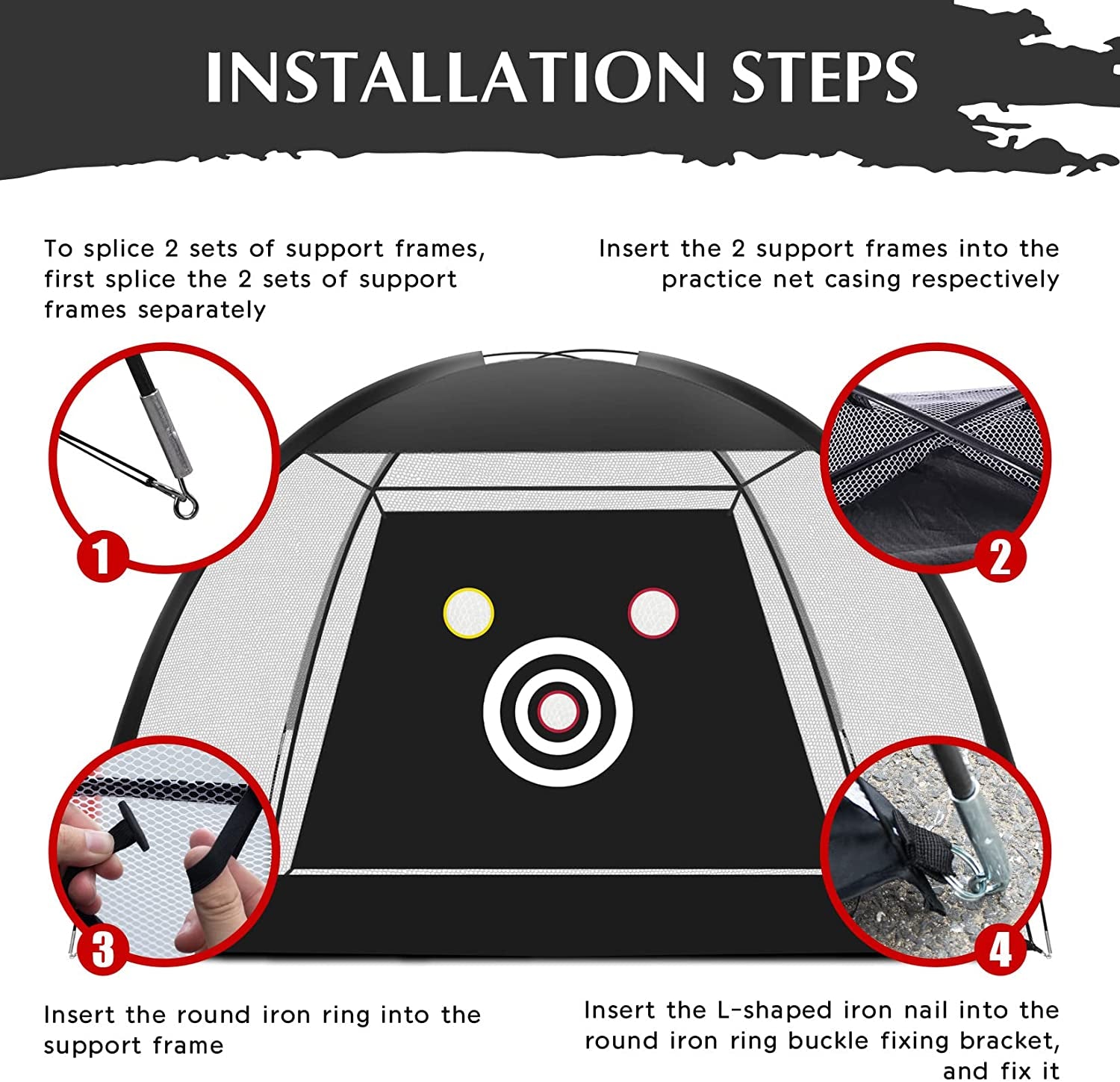 INSTALLATION STEPS

To splice 2 sets of support frames, first splice the 2 sets of support frames separately

Insert the 2 support frames into the practice net casing respectively

1

2

3

4

Insert the round iron ring into the support frame

Insert the L-shaped iron nail into the round iron ring buckle fixing bracket, and fix it